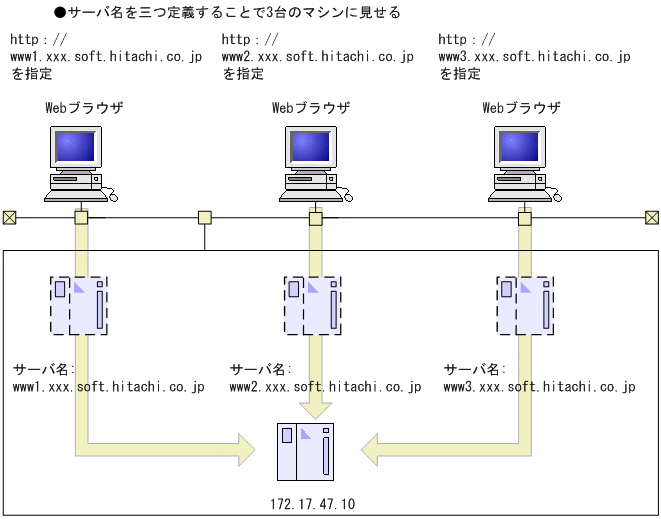 ●サーバ名を三つ定義することで3台のマシンに見せる

http://
www1.xxx.soft.hitachi.co.jp
を指定

http://
www2.xxx.soft.hitachi.co.jp
を指定

http://
www3.xxx.soft.hitachi.co.jp
を指定

Webブラウザ

Webブラウザ

Webブラウザ

サーバ名:
www1.xxx.soft.hitachi.co.jp

サーバ名:
www2.xxx.soft.hitachi.co.jp

サーバ名:
www3.xxx.soft.hitachi.co.jp

172.17.47.10