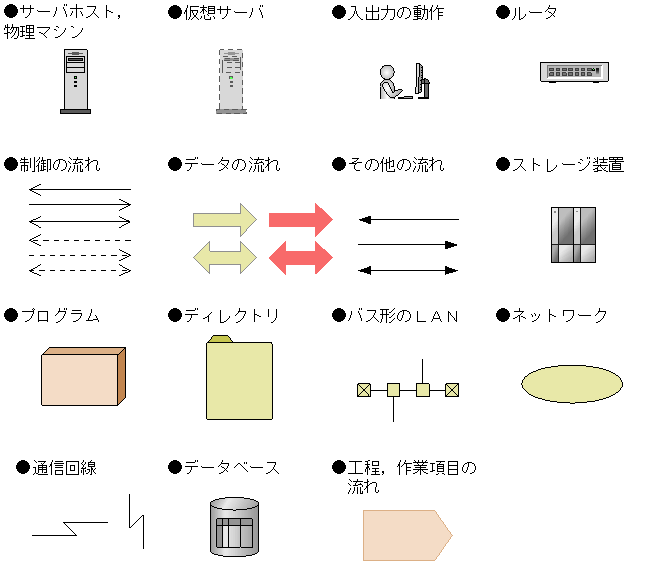 ●サーバホスト，物理マシン

●仮想サーバ

●入出力の動作

●ルータ

●制御の流れ

●データの流れ

●その他の流れ

●ストレージ装置

●プログラム

●ディレクトリ

●バス形のＬＡＮ

●ネットワーク

●通信回線

●データベース

●工程，作業項目の流れ