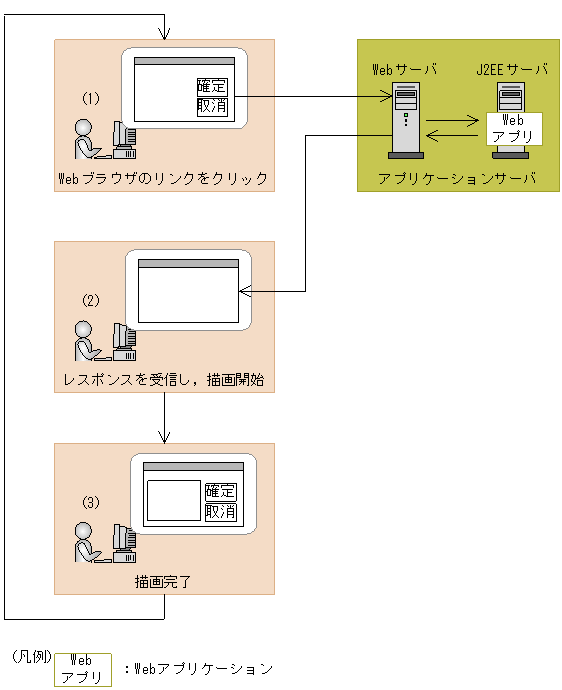 (1)

確定

取消

Webブラウザのリンクをクリック

Webサーバ

J2EEサーバ

Web
アプリ

アプリケーションサーバ

(2)

レスポンスを受信し，描画開始

(3)

確定

取消

描画完了

(凡例)

Web
アプリ

：Webアプリケーション