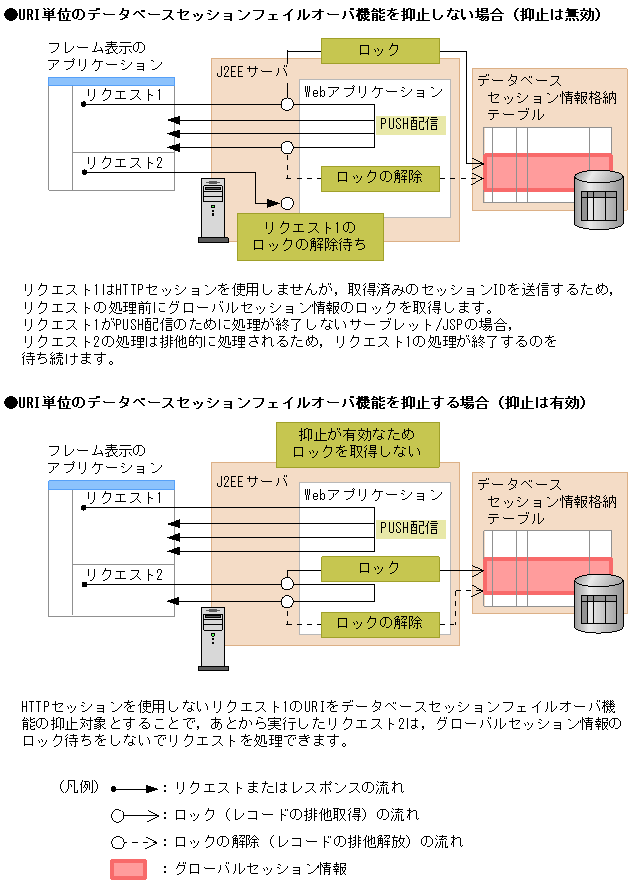 ●URI単位のデータベースセッションフェイルオーバ機能を抑止しない場合（抑止は無効）

フレーム表示のアプリケーション

リクエスト1

リクエスト2

J2EEサーバ

ロック

Webアプリケーション

PUSH配信

ロックの解除

リクエスト1のロックの解除待ち

データベースセッション情報格納テーブル

リクエスト1はHTTPセッションを使用しませんが，取得済みのセッションIDを送信するため，リクエストの処理前にグローバルセッション情報のロックを取得します。
リクエスト1がPUSH配信のために処理が終了しないサーブレット/JSPの場合，リクエスト2の処理は排他的に処理されるため，リクエスト1の処理が終了するのを待ち続けます。

●URI単位のデータベースセッションフェイルオーバ機能を抑止する場合（抑止は有効）

抑止が有効なためロックを取得しない

フレーム表示のアプリケーション

リクエスト1

リクエスト2

J2EEサーバ

Webアプリケーション

PUSH配信

ロック

ロックの解除

データベースセッション情報格納テーブル

HTTPセッションを使用しないリクエスト1のURIをデータベースセッションフェイルオーバ機能の抑止対象とすることで，あとから実行したリクエスト2は，グローバルセッション情報のロック待ちをしないでリクエストを処理できます。

（凡例）
：リクエストまたはレスポンスの流れ
：ロック（レコードの排他取得）の流れ
：ロックの解除（レコードの排他解放）の流れ
：グローバルセッション情報