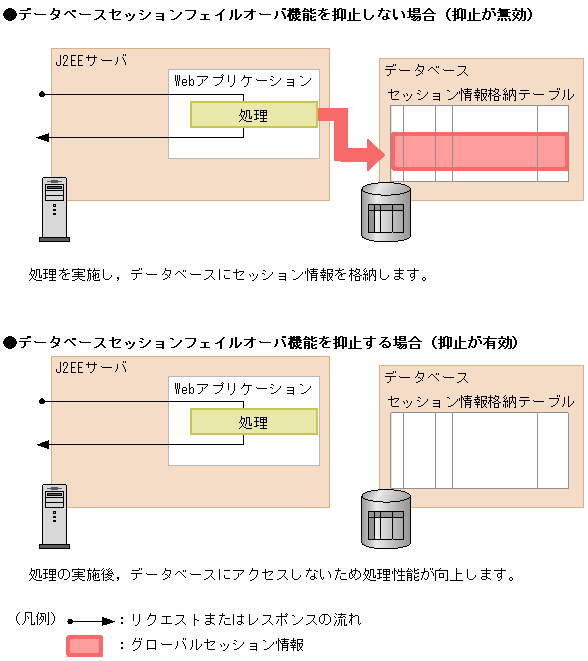 ●データベースセッションフェイルオーバ機能を抑止しない場合（抑止が無効）

J2EEサーバ

Webアプリケーション

処理

データベース

セッション情報格納テーブル

処理を実施し，データベースにセッション情報を格納します。

●データベースセッションフェイルオーバ機能を抑止する場合（抑止が有効）

J2EEサーバ

Webアプリケーション

処理

データベース

セッション情報格納テーブル

処理の実施後，データベースにアクセスしないため処理性能が向上します。

（凡例）　：リクエストまたはレスポンスの流れ
：グローバルセッション情報