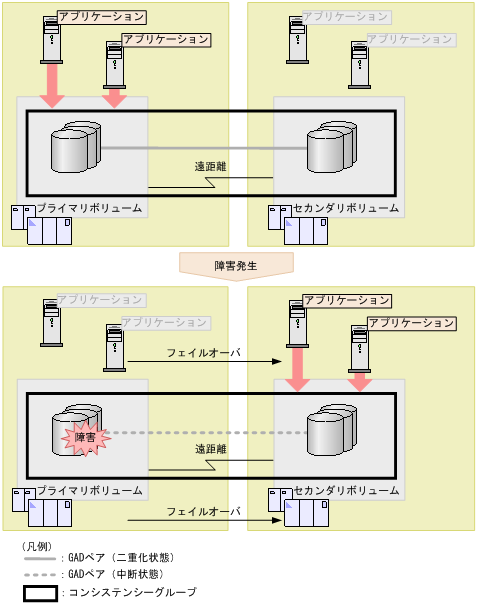 アプリケーション
アプリケーション
アプリケーション
アプリケーション

遠距離

プライマリボリューム
セカンダリボリューム

障害発生

アプリケーション
アプリケーション
アプリケーション
アプリケーション

フェイルオーバ

障害

遠距離

プライマリボリューム
セカンダリボリューム

フェイルオーバ

（凡例）
：GADペア（二重化状態）
：GADペア（中断状態）
：コンシステンシーグループ