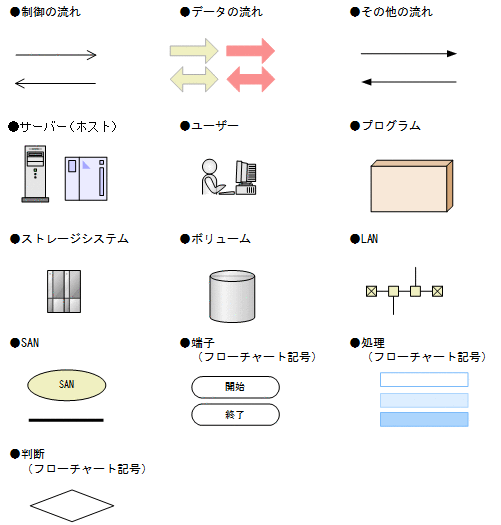 ●制御の流れ

●データの流れ

●その他の流れ

●サーバー（ホスト）

●ユーザー

●プログラム

●ストレージシステム

●ボリューム

●LAN

●SAN

SAN

●端子
（フローチャート記号）

開始

終了

●処理
（フローチャート記号）

●判断
（フローチャート記号）