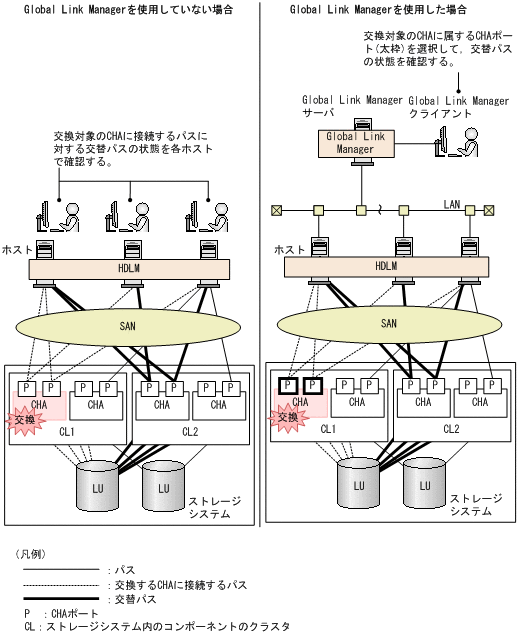 Global Link Managerを使用していない場合

交換対象のCHAに接続するパスに対する交替パスの状態を各ホストで確認する。

ホスト

HDLM

SAN

P P
CHA
交換
P P
CHA
CL1

P P
CHA
P P
CHA
CL2

LU
LU
ストレージシステム

Global Link Managerを使用した場合

交換対象のCHAに属するCHAポート（太枠）を選択して，交替パスの状態を確認する。

Global Link Manager サーバ
Global Link Manager クライアント

Global Link Manager

LAN

ホスト

HDLM

SAN

P P
CHA
交換
P P
CHA
CL1

P P
CHA
P P
CHA
CL2

LU
LU
ストレージシステム

（凡例）
：パス
：交換するCHAに接続するパス
：交替パス
P ：CHAポート
CL：ストレージシステム内のコンポーネントのクラスタ