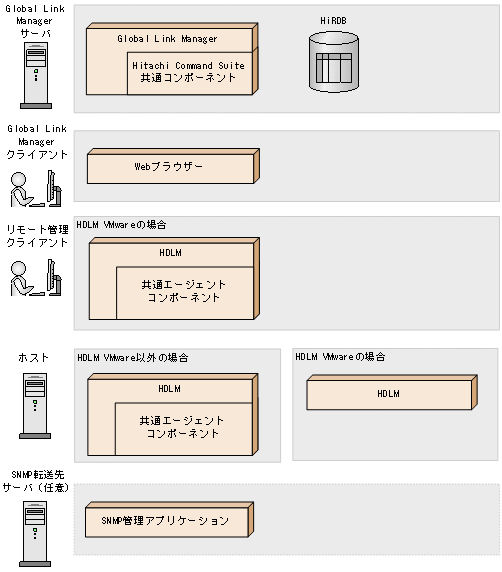 Global Link Manager サーバ

Global Link Manager

Hitachi Command Suite 共通コンポーネント

HiRDB

Global Link Manager クライアント

Webブラウザー

リモート管理クライアント

HDLM VMwareの場合

HDLM

共通エージェント コンポーネント

ホスト

HDLM VMware以外の場合

HDLM

共通エージェント コンポーネント

HDLM VMwareの場合

HDLM

SNMP転送先サーバ（任意）

SNMP管理アプリケーション