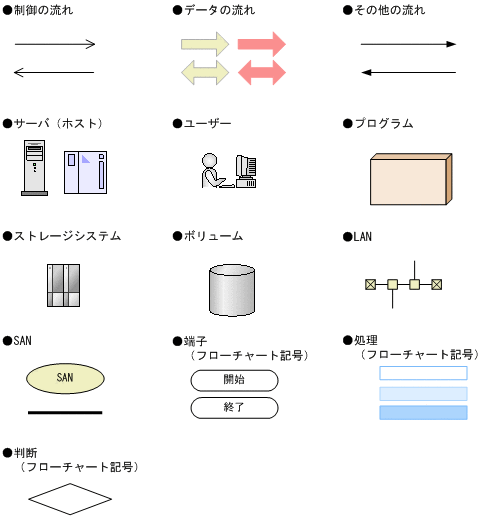 ●制御の流れ

●データの流れ

●その他の流れ

●サーバ（ホスト）

●ユーザー

●プログラム

●ストレージシステム

●ボリューム

●LAN

●SAN

SAN

●端子
（フローチャート記号）

開始

終了

●処理
（フローチャート記号）

●判断
（フローチャート記号）