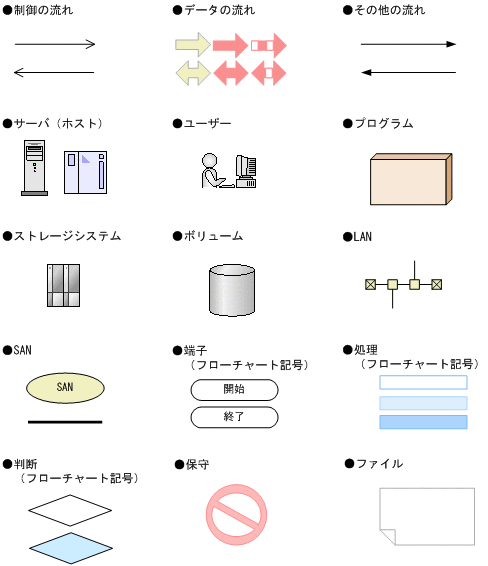 ●制御の流れ

●データの流れ

●その他の流れ

●サーバ（ホスト）

●ユーザー

●プログラム

●ストレージシステム

●ボリューム

●LAN

●SAN

SAN

●端子
（フローチャート記号）

開始

終了

●処理
（フローチャート記号）

●判断
（フローチャート記号）

●保守

●ファイル