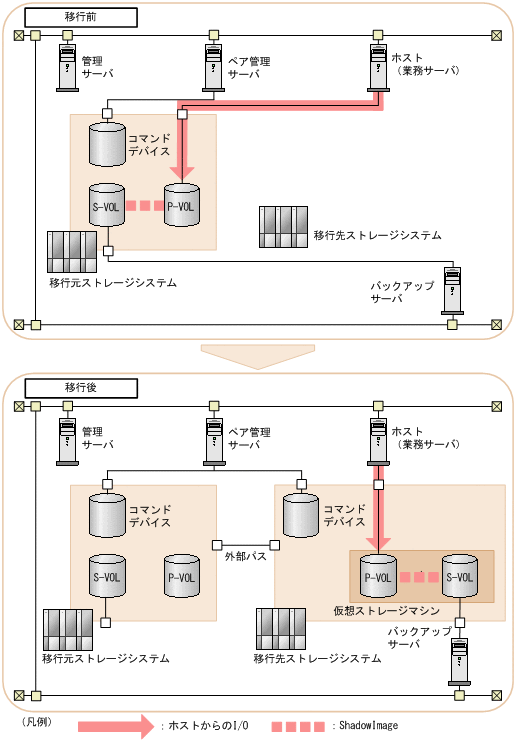 移行前

管理サーバ

ペア管理サーバ

ホスト（業務サーバ）

コマンドデバイス

S-VOL

P-VOL

移行先ストレージシステム

移行元ストレージシステム

バックアップサーバ

移行後

管理サーバ

ペア管理サーバ

ホスト（業務サーバ）

コマンドデバイス

コマンドデバイス

外部パス

S-VOL

P-VOL

P-VOL

S-VOL

仮想ストレージマシン

バックアップサーバ

移行元ストレージシステム

移行先ストレージシステム

（凡例）

：ホストからのI/O

：ShadowImage