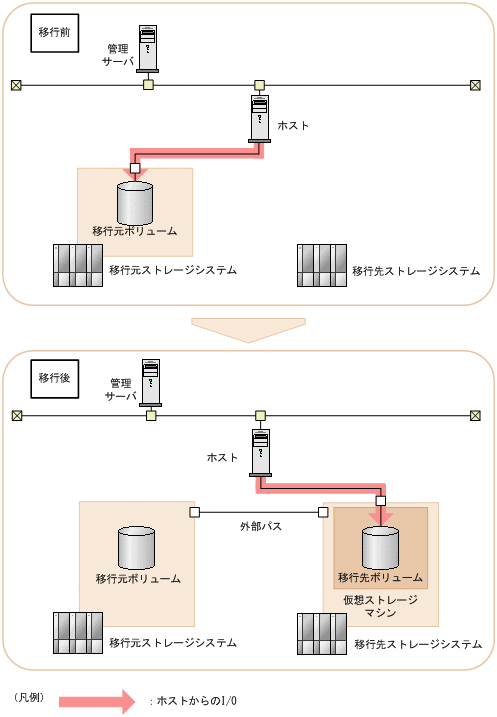 移行前

管理サーバ

ホスト

移行元ボリューム

移行元ストレージシステム

移行先ストレージシステム

移行後

管理サーバ

ホスト

外部パス

移行元ボリューム

移行先ボリューム

仮想ストレージマシン

移行元ストレージシステム

移行先ストレージシステム

（凡例）

：ホストからのI/O