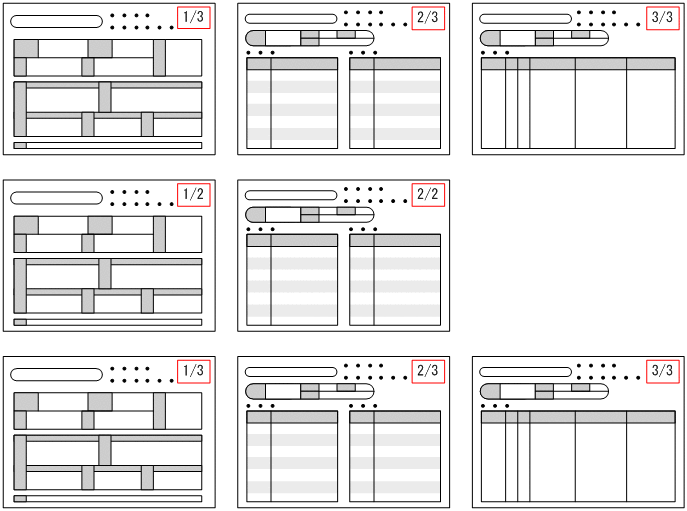 1/3

2/3

3/3

1/2

2/2

1/3

2/3

3/3