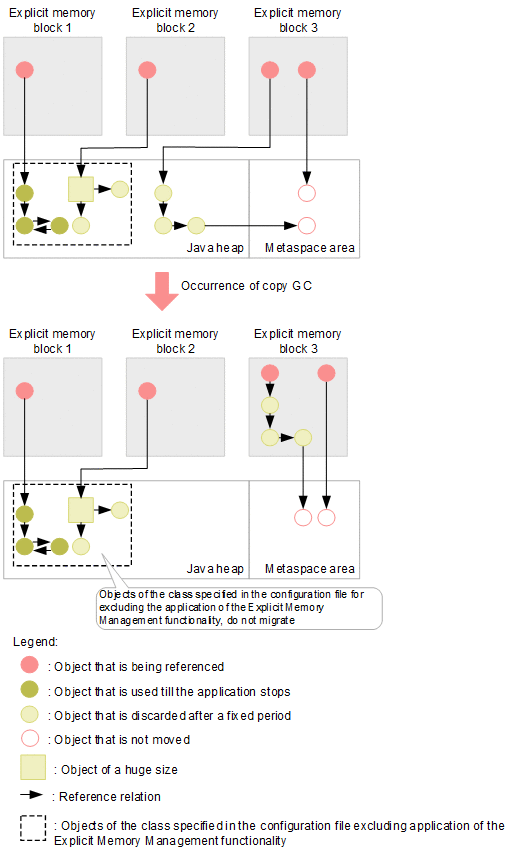 Explicit memory block 1

Explicit memory block 2

Explicit memory block 3

Java heap

Metaspace area

Occurrence of copy GC

Explicit memory block 1

Explicit memory block 2

Explicit memory block 3

Java heap

Metaspace area

Objects of the class specified in the configuration file for excluding the application of the Explicit Memory Management functionality, do not migrate

Legend:

: Object that is being referenced

: Object that is used till the application stops

: Object that is discarded after a fixed period

: Object that is not moved

: Object of a huge size

: Reference relation

: Objects of the class specified in the configuration file excluding application of the Explicit Memory Management functionality