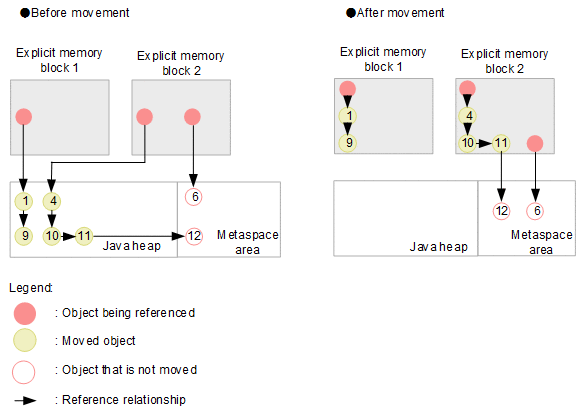 ●Before movement

Explicit memory block 1

Explicit memory block 2

1
4
6
9
10
11
12
Java heap
Metaspace area

●After movement

Explicit memory block 1

Explicit memory block 2

1
9
4
10
11
12
6
Java heap
Metaspace area

Legend:

: Object being referenced

: Moved object

: Object that is not moved

: Reference relationship