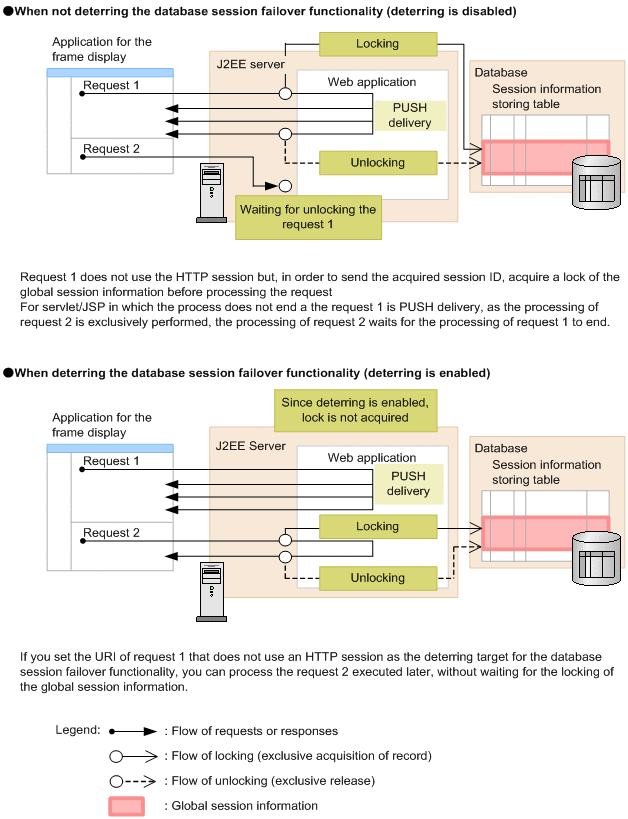 ●When not deterring the database session failover functionality (deterring is disabled)

Application for the frame display

Request 1

Request 2

J2EE server

Locking

Web application

PUSH delivery

Unlocking

Waiting for unlocking the request 1

Database

Session information storing table

Request 1 does not use the HTTP session but, in order to send the acquired session ID, acquire a lock of the global session information before processing the request
For servlet/JSP in which the process does not end a the request 1 is PUSH delivery, as the processing of request 2 is exclusively performed, the processing of request 2 waits for the processing of request 1 to end.

●When deterring the database session failover functionality (deterring is enabled)

Since deterring is enabled, lock is not acquired

Application for the frame display

Request 1

Request 2

J2EE Server

Web application

PUSH delivery

Locking

Unlocking

Database

Session information storing table

If you set the URI of request 1 that does not use an HTTP session as the deterring target for the database session failover functionality, you can process the request 2 executed later, without waiting for the locking of the global session information.

Legend: : Flow of requests or responses
: Flow of locking (exclusive acquisition of record)
: Flow of unlocking (exclusive release)
: Global session information