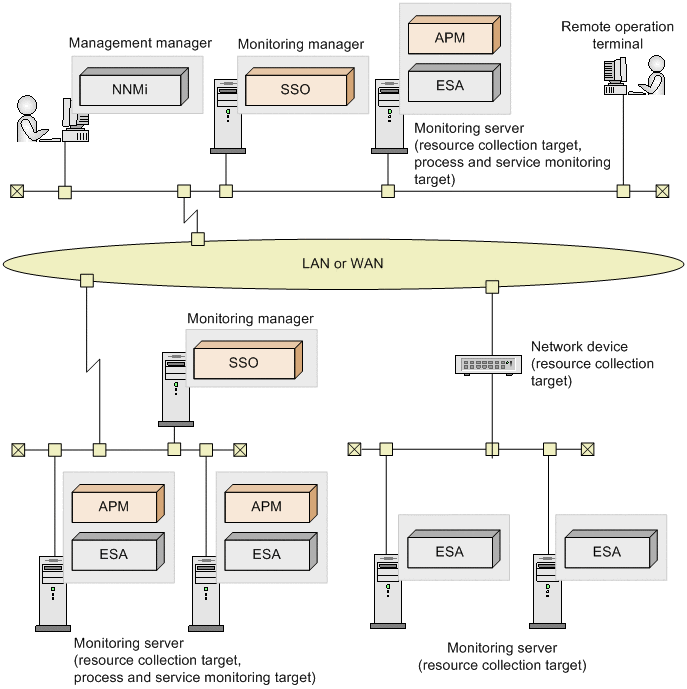 Management manager

NNMi

Monitoring manager

SSO

APM

ESA

Remote operation terminal

Monitoring server
(resource collection target, process and service monitoring target)

LAN or WAN

Monitoring manager

SSO

Network device
(resource collection target)

APM

ESA

APM

ESA

ESA

ESA

Monitoring server
(resource collection target, process and service monitoring target)

Monitoring server
(resource collection target)