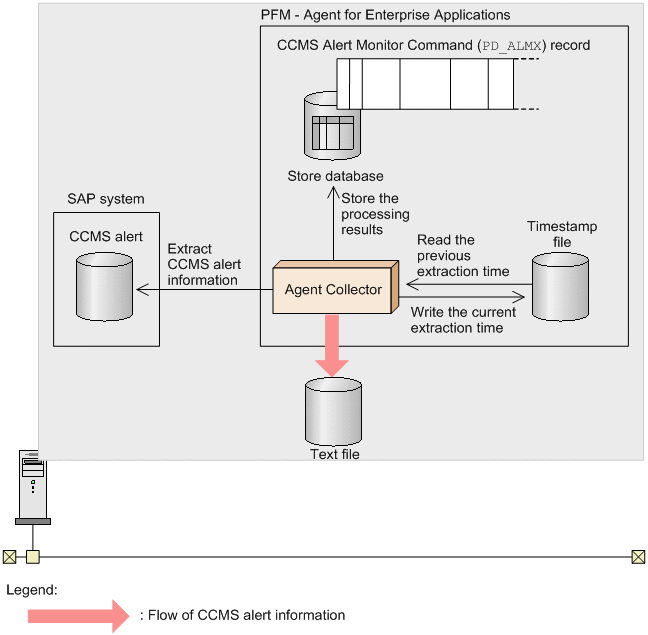 PFM - Agent for Enterprise Applications

CCMS Alert Monitor Command (PD_ALMX) record

Store database

Store the processing results

SAP system

CCMS alert

Extract CCMS alert information

Agent Collector

Read the previous extraction time

Timestamp file

Write the current extraction time

Text file

Legend:

: Flow of CCMS alert information