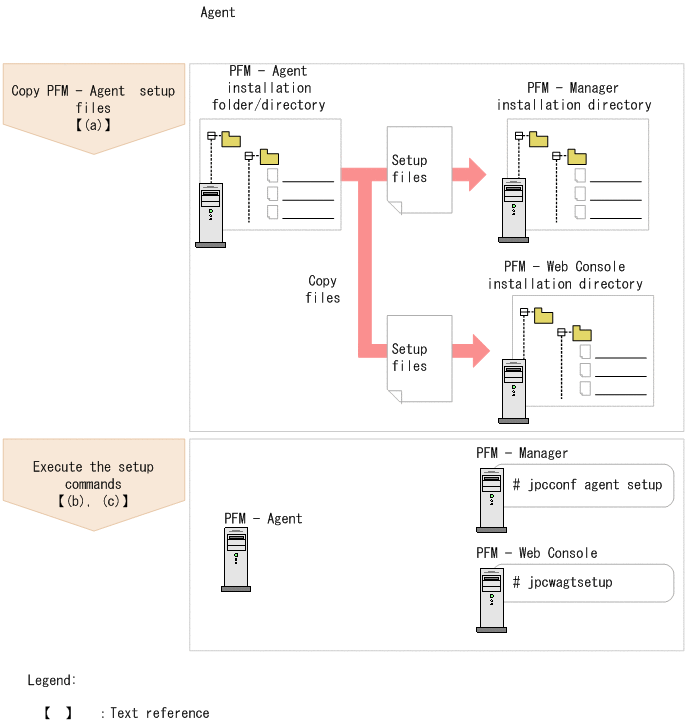 Agent

Copy PFM - Agent setup files
【(a)】

PFM - Agent installation folder/directory

Setup files

PFM - Manager installation directory

Copy files

Setup files

PFM - Web Console installation directory

Execute the setup commands
【(b), (c)】

PFM - Agent

PFM - Manager

# jpcconf agent setup

PFM - Web Console

# jpcwagtsetup

Legend:

【 】 : Text reference