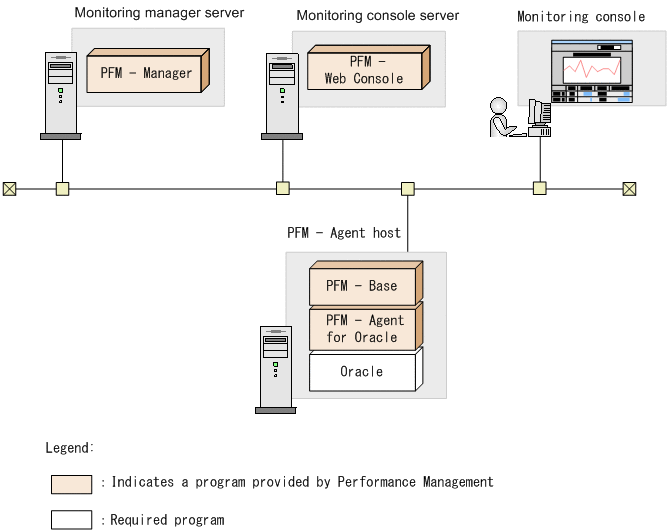 Monitoring manager server

PFM - Manager

Monitoring console server

PFM - Web Console

Monitoring console

PFM - Agent host

PFM - Base

PFM - Agent for Oracle

Oracle

Legend:

: Indicates a program provided by Performance Management

: Required program