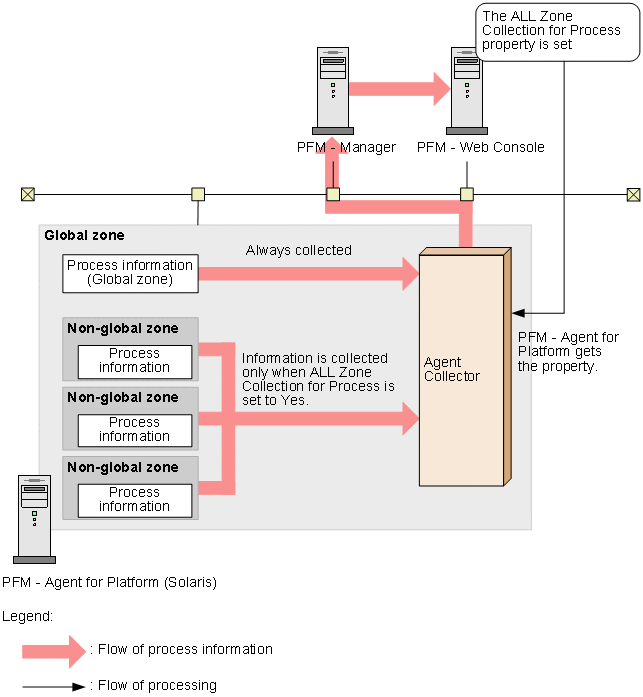 The ALL Zone Collection for Process property is set

PFM - Manager

PFM - Web Console

Global zone

Process information (Global zone)

Always collected

Non-global zone

Process information

Non-global zone

Process information

Non-global zone

Process information

Information is collected only when ALL Zone Collection for Process is set to Yes.

Agent Collector

PFM - Agent for Platform gets the property.

PFM - Agent for Platform (Solaris)

Legend:

: Flow of process information

: Flow of processing