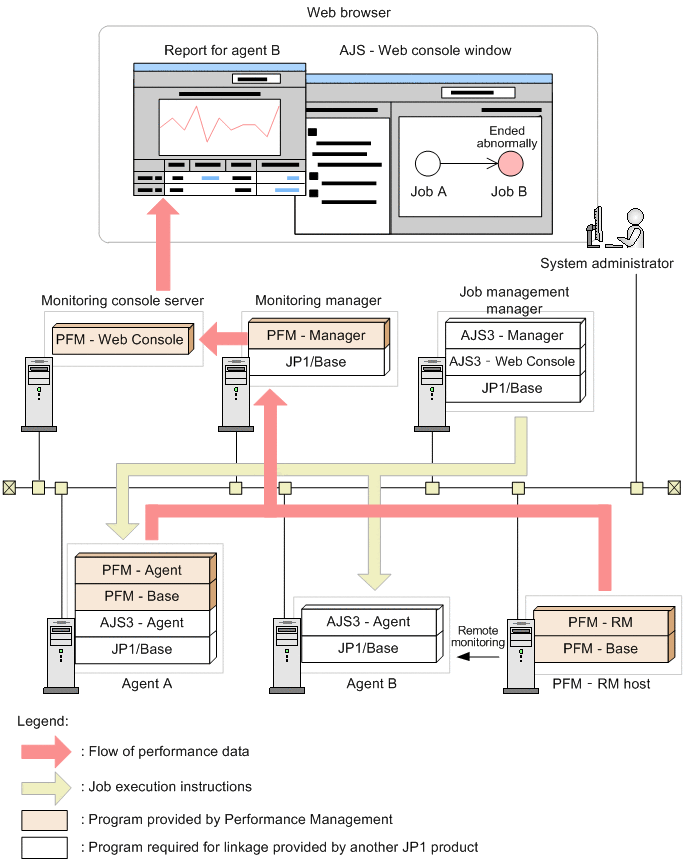 Web browser

Report for agent B

AJS - Web console window

Ended abnormally

Job A

Job B

System administrator

Monitoring console server

PFM - Web Console

Monitoring manager

PFM - Manager

JP1/Base

Job management manager

AJS3 - Manager

AJS3 - Web Console

JP1/Base

PFM - Agent

PFM - Base

AJS3 - Agent

JP1/Base

Agent A

AJS3 - Agent

JP1/Base

Agent B

Remote monitoring

PFM - RM

PFM - Base

PFM - RM host

Legend:

: Flow of performance data

: Job execution instructions

: Program provided by Performance Management

: Program required for linkage provided by another JP1 product