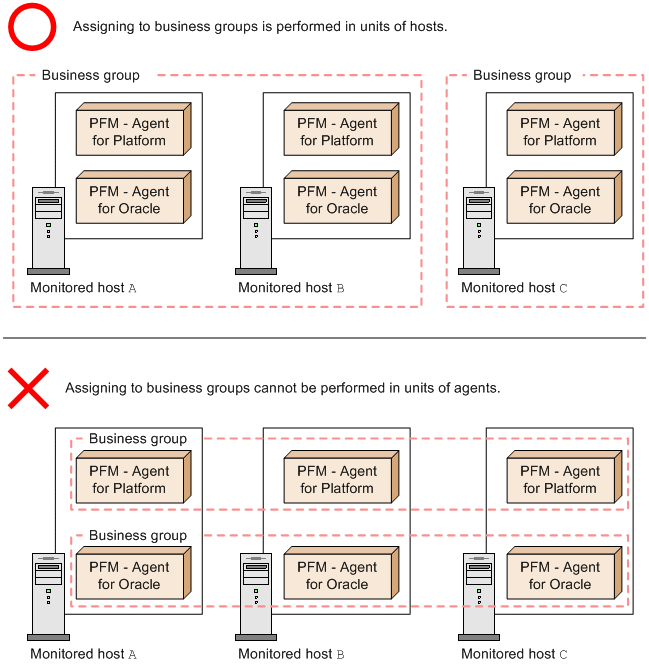 Assigning to business groups is performed in units of hosts.

Business group

PFM - Agent for Platform

PFM - Agent for Oracle

Monitored host A

PFM - Agent for Platform

PFM - Agent for Oracle

Monitored host B

Business group

PFM - Agent for Platform

PFM - Agent for Oracle

Monitored host C

Assigning to business groups cannot be performed in units of agents.

Business group

PFM - Agent for Platform

PFM - Agent for Platform

PFM - Agent for Platform

Business group

PFM - Agent for Oracle

PFM - Agent for Oracle

PFM - Agent for Oracle

Monitored host A

Monitored host B

Monitored host C