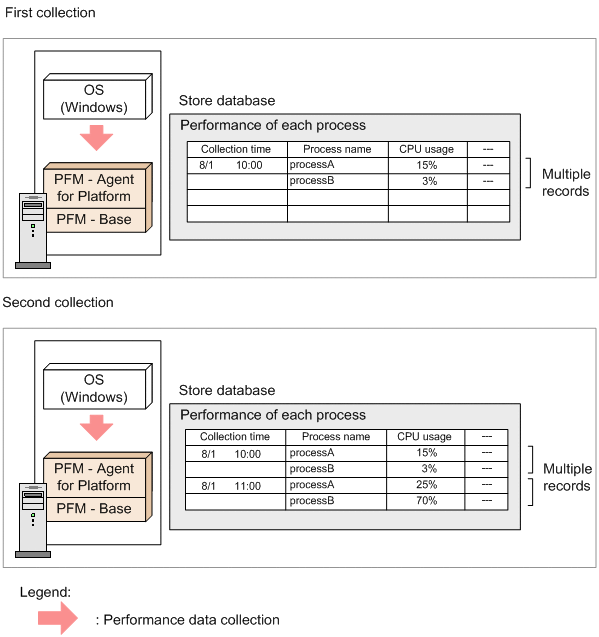 First collection

OS
(Windows)

PFM - Agent for Platform
PFM - Base

Store database

Performance of each process

| Collection time | Process name | CPU usage | --- |
|---|---|---|---|
| 8/1 10:00 | processA | 15% | --- |
| | processB | 3% | --- |
| | | | |
| | | | |

Multiple records

Second collection

OS
(Windows)

PFM - Agent for Platform
PFM - Base

Store database

Performance of each process

| Collection time | Process name | CPU usage | --- |
|---|---|---|---|
| 8/1 10:00 | processA | 15% | --- |
| | processB | 3% | --- |
| 8/1 11:00 | processA | 25% | --- |
| | processB | 70% | --- |

Multiple records

Legend:
: Performance data collection