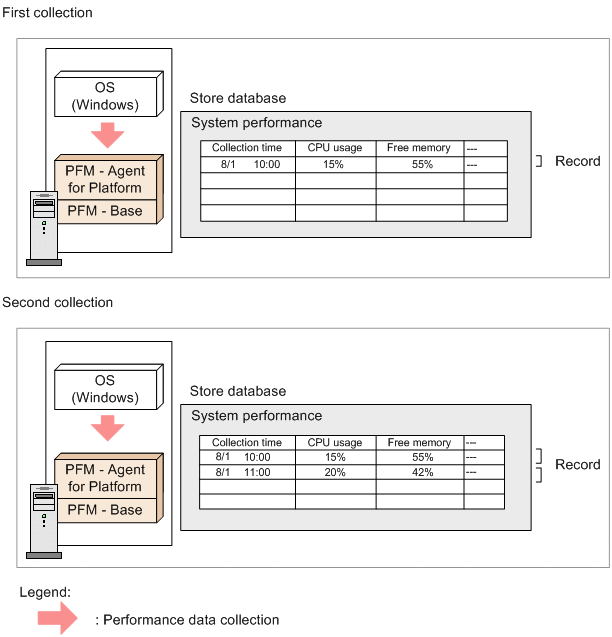 First collection

OS
(Windows)

PFM - Agent for Platform

PFM - Base

Store database

System performance

| Collection time | CPU usage | Free memory | --- |
|---|---|---|---|
| 8/1 10:00 | 15% | 55% | --- |
| | | | |
| | | | |
| | | | |

Record

Second collection

OS
(Windows)

PFM - Agent for Platform

PFM - Base

Store database

System performance

| Collection time | CPU usage | Free memory | --- |
|---|---|---|---|
| 8/1 10:00 | 15% | 55% | --- |
| 8/1 11:00 | 20% | 42% | --- |
| | | | |
| | | | |

Record

Legend:

: Performance data collection