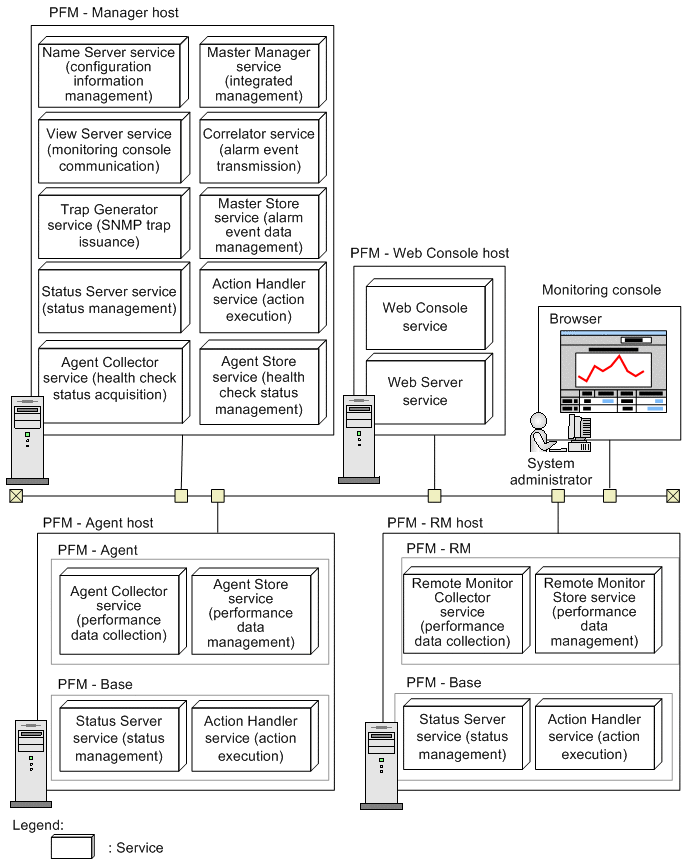 PFM - Manager host

Name Server service (configuration information management)

Master Manager service (integrated management)

View Server service (monitoring console communication)

Correlator service (alarm event transmission)

Trap Generator service (SNMP trap issuance)

Master Store service (alarm event data management)

Status Server service (status management)

Action Handler service (action execution)

Agent Collector service (health check status acquisition)

Agent Store service (health check status management)

PFM - Web Console host

Web Console service

Web Server service

Monitoring console

Browser

System administrator

PFM - Agent host

PFM - Agent

Agent Collector service (performance data collection)

Agent Store service (performance data management)

PFM - Base

Status Server service (status management)

Action Handler service (action execution)

PFM - RM host

PFM - RM

Remote Monitor Collector service (performance data collection)

Remote Monitor Store service (performance data management)

PFM - Base

Status Server service (status management)

Action Handler service (action execution)

Legend:

: Service