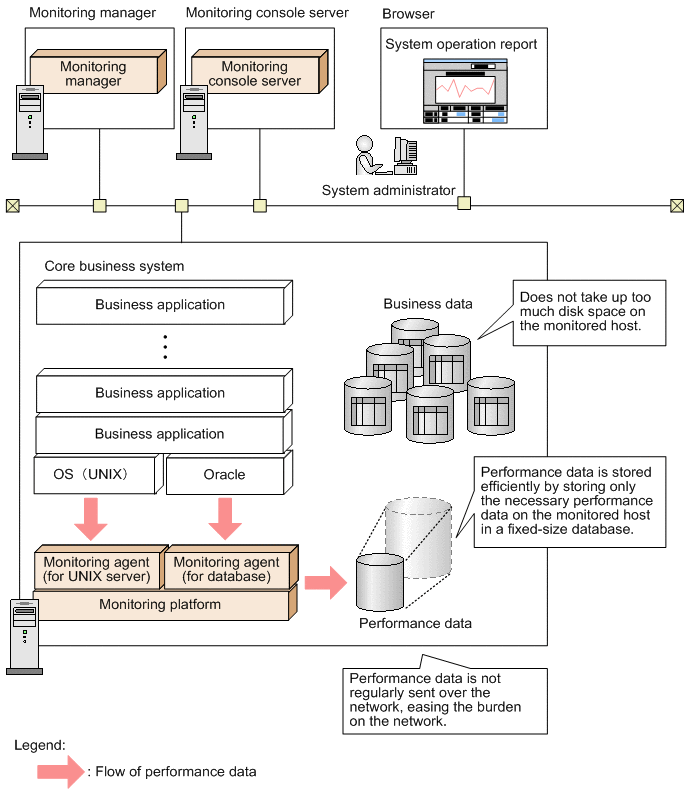 Monitoring manager

Monitoring manager

Monitoring console server

Monitoring console server

Browser

System operation report

System administrator

Core business system

Business application

⋮

Business application

Business application

OS（UNIX）

Oracle

Monitoring agent (for UNIX server)

Monitoring agent (for database)

Monitoring platform

Business data

Does not take up too much disk space on the monitored host.

Performance data is stored efficiently by storing only the necessary performance data on the monitored host in a fixed-size database.

Performance data

Performance data is not regularly sent over the network, easing the burden on the network.

Legend:

: Flow of performance data