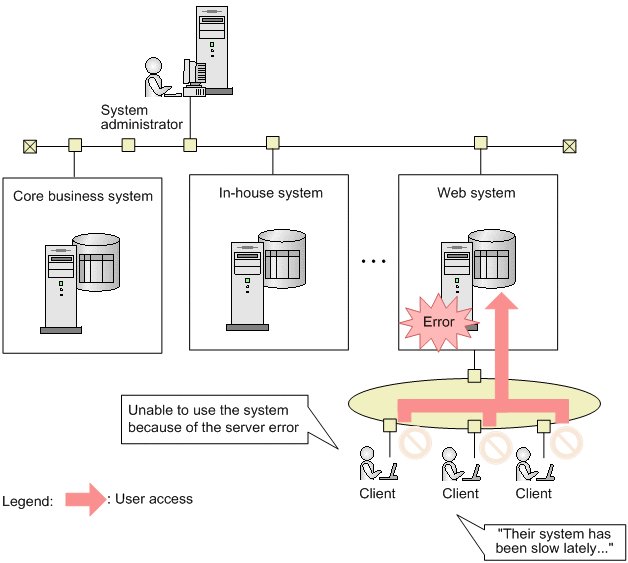 System administrator

Core business system

In-house system

...

Web system

Error

Unable to use the system because of the server error

Client

Client

Client

Legend: : User access

"Their system has been slow lately..."