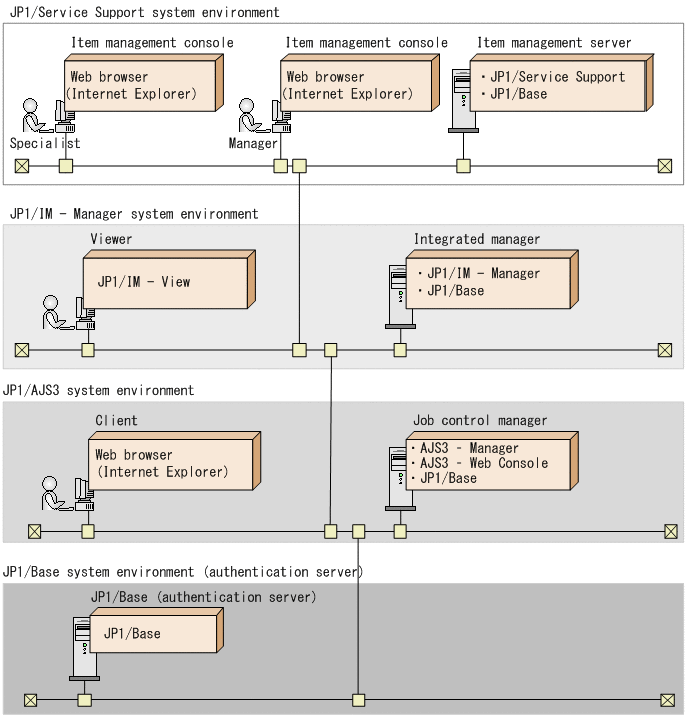 JP1/Service Support system environment

Item management console

Web browser (Internet Explorer)

Specialist

Item management console

Web browser (Internet Explorer)

Manager

Item management server

・JP1/Service Support
・JP1/Base

JP1/IM - Manager system environment

Viewer

JP1/IM - View

Integrated manager

・JP1/IM - Manager
・JP1/Base

JP1/AJS3 system environment

Client

Web browser (Internet Explorer)

Job control manager

・AJS3 - Manager
・AJS3 - Web Console
・JP1/Base

JP1/Base system environment (authentication server)

JP1/Base (authentication server)

JP1/Base