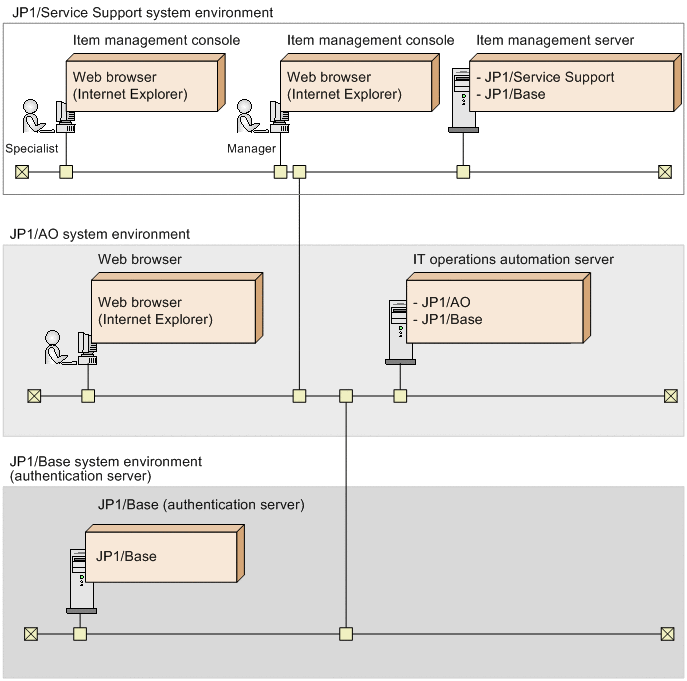 JP1/Service Support system environment

Item management console

Web browser (Internet Explorer)

Specialist

Item management console

Web browser (Internet Explorer)

Manager

Item management server

- JP1/Service Support
- JP1/Base

JP1/AO system environment

Web browser

Web browser (Internet Explorer)

IT operations automation server

- JP1/AO
- JP1/Base

JP1/Base system environment (authentication server)

JP1/Base (authentication server)

JP1/Base