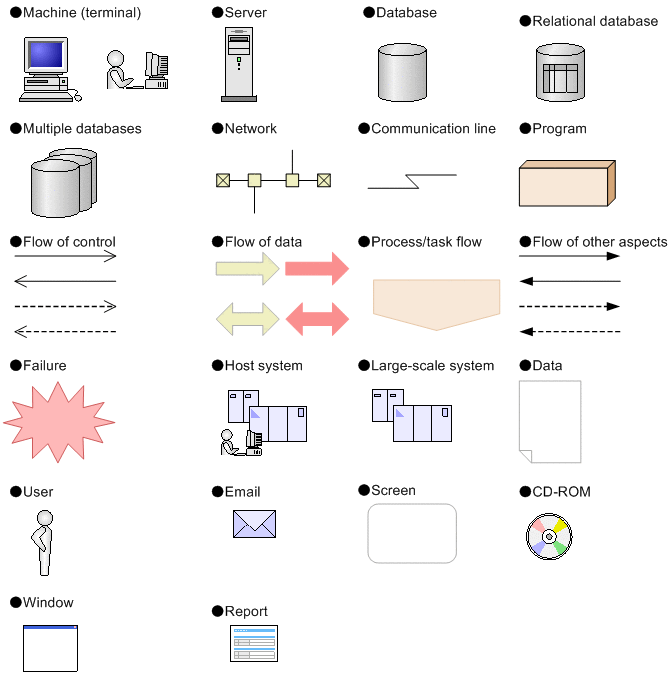 ●Machine (terminal)

●Server

●Database

●Relational database

●Multiple databases

●Network

●Communication line

●Program

●Flow of control

●Flow of data

●Process/task flow

●Flow of other aspects

●Failure

●Host system

●Large-scale system

●Data

●User

●Email

●Screen

●CD-ROM

●Window

●Report