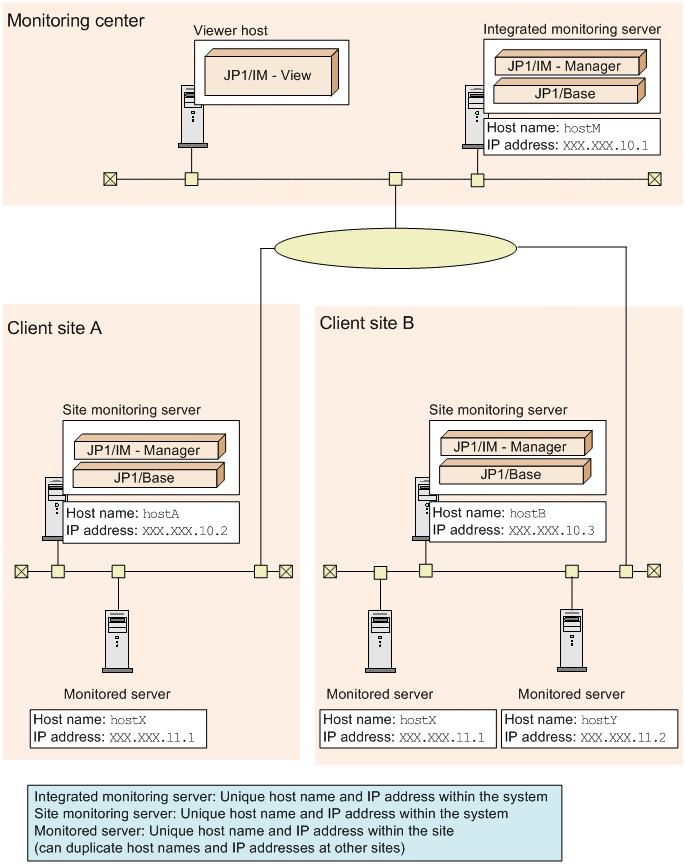 Monitoring center

Viewer host

JP1/IM - View

Integrated monitoring server

JP1/IM - Manager

JP1/Base

Host name: hostM
IP address: XXX.XXX.10.1

Client site A

Site monitoring server

JP1/IM - Manager

JP1/Base

Host name: hostA
IP address: XXX.XXX.10.2

Monitored server

Host name: hostX
IP address: XXX.XXX.11.1

Client site B

Site monitoring server

JP1/IM - Manager

JP1/Base

Host name: hostB
IP address: XXX.XXX.10.3

Monitored server

Host name: hostX
IP address: XXX.XXX.11.1

Monitored server

Host name: hostY
IP address: XXX.XXX.11.2

Integrated monitoring server: Unique host name and IP address within the system
Site monitoring server: Unique host name and IP address within the system
Monitored server: Unique host name and IP address within the site
(can duplicate host names and IP addresses at other sites)