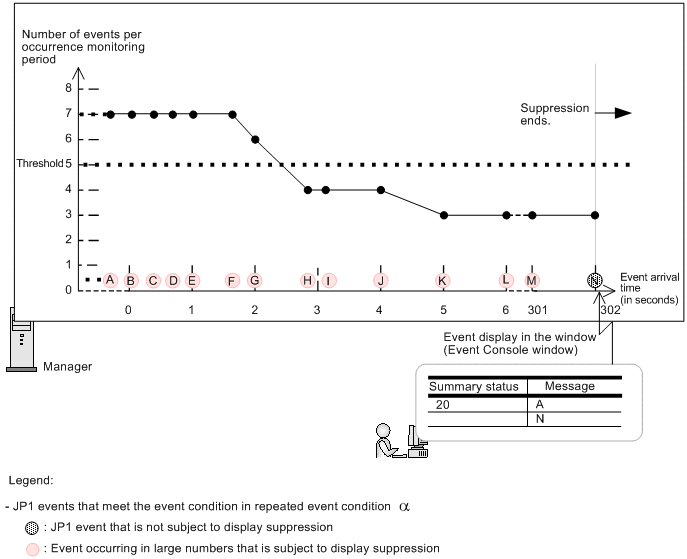 Number of events per occurrence monitoring period

8
7
6
Threshold 5
4
3
2
1
0

Suppression ends.

A B C D E F G H I J K L M N

0 1 2 3 4 5 6 301 302

Event arrival time (in seconds)

Event display in the window (Event Console window)

Manager

| Summary status | Message |
|---|---|
| 20 | A |
|  | N |

Legend:

- JP1 events that meet the event condition in repeated event condition $\alpha$

: JP1 event that is not subject to display suppression

: Event occurring in large numbers that is subject to display suppression