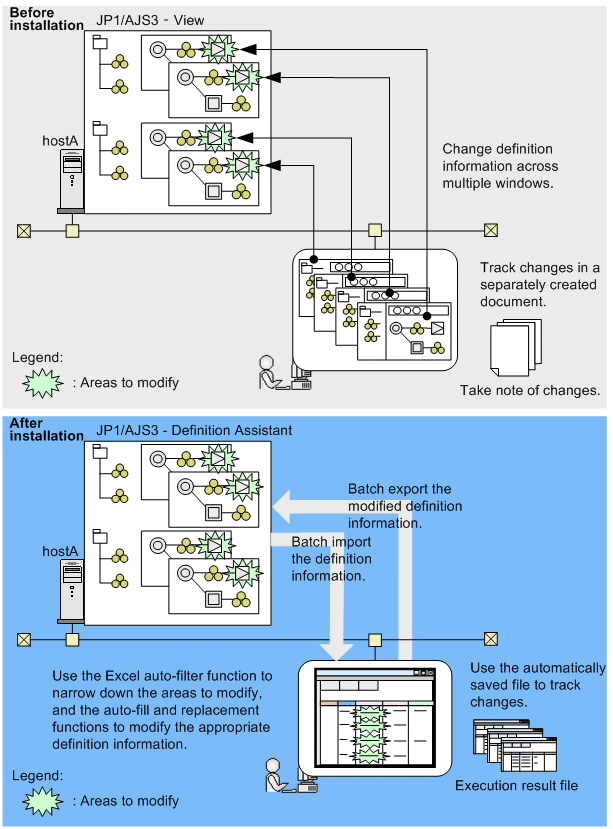 Before installation

JP1/AJS3 - View

hostA

Change definition information across multiple windows.

Track changes in a separately created document.

Take note of changes.

Legend:

: Areas to modify

After installation

JP1/AJS3 - Definition Assistant

hostA

Batch export the modified definition information.

Batch import the definition information.

Use the Excel auto-filter function to narrow down the areas to modify, and the auto-fill and replacement functions to modify the appropriate definition information.

Use the automatically saved file to track changes.

Execution result file

Legend:

: Areas to modify