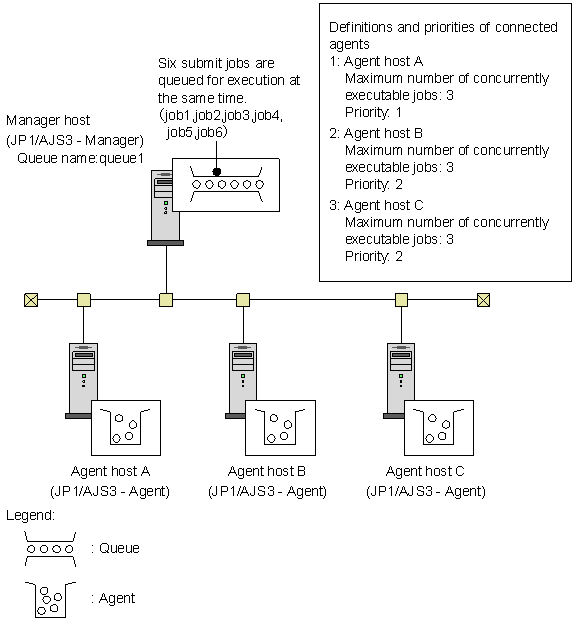 Definitions and priorities of connected agents
1: Agent host A
Maximum number of concurrently executable jobs: 3
Priority: 1
2: Agent host B
Maximum number of concurrently executable jobs: 3
Priority: 2
3: Agent host C
Maximum number of concurrently executable jobs: 3
Priority: 2

Six submit jobs are queued for execution at the same time. (job1,job2,job3,job4, job5,job6)

Manager host
(JP1/AJS3 - Manager)
Queue name:queue1

Agent host A
(JP1/AJS3 - Agent)

Agent host B
(JP1/AJS3 - Agent)

Agent host C
(JP1/AJS3 - Agent)

Legend:
: Queue
: Agent