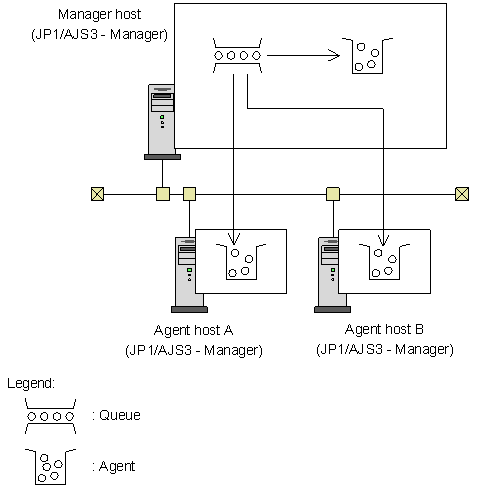 Manager host
(JP1/AJS3 - Manager)

Agent host A
(JP1/AJS3 - Manager)

Agent host B
(JP1/AJS3 - Manager)

Legend:
: Queue
: Agent