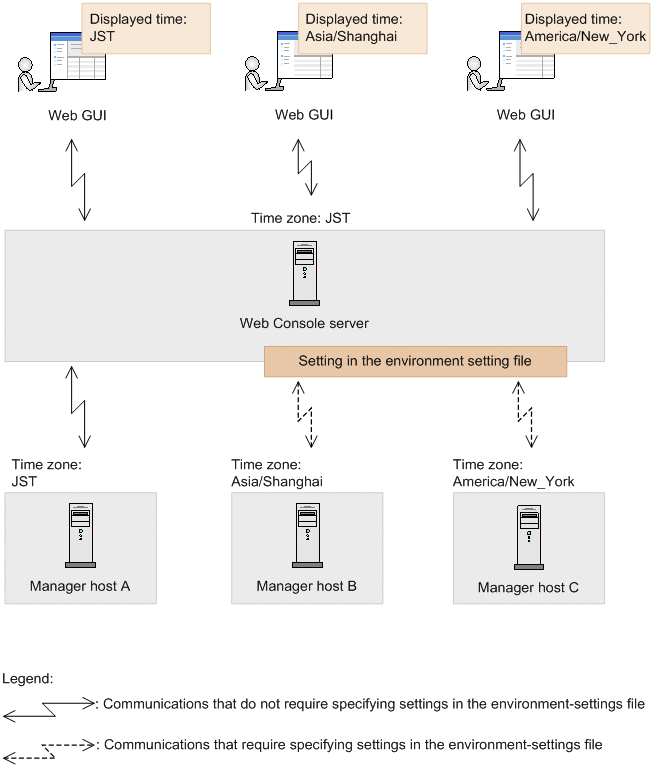 Displayed time:
JST

Displayed time:
Asia/Shanghai

Displayed time:
America/New_York

Web GUI

Web GUI

Web GUI

Time zone: JST

Web Console server

Setting in the environment setting file

Time zone:
JST

Time zone:
Asia/Shanghai

Time zone:
America/New_York

Manager host A

Manager host B

Manager host C

Legend:

: Communications that do not require specifying settings in the environment-settings file

: Communications that require specifying settings in the environment-settings file