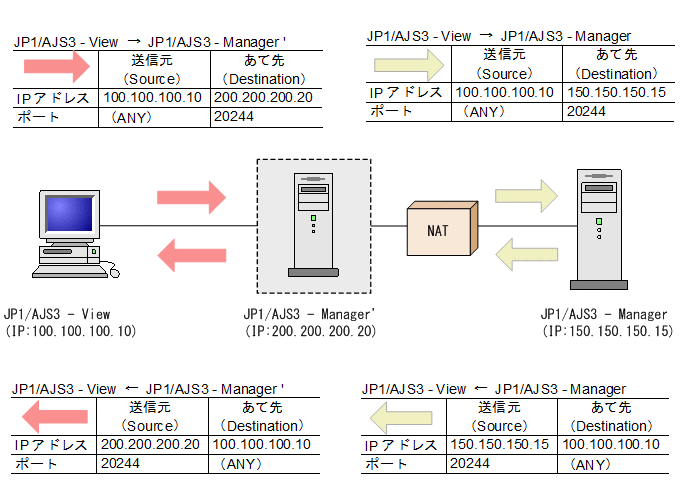 JP1/AJS3 - View → JP1/AJS3 - Manager '

| | 送信元 (Source) | あて先 (Destination) |
|---|---|---|
| IPアドレス | 100.100.100.10 | 200.200.200.20 |
| ポート | (ANY) | 20244 |

JP1/AJS3 - View → JP1/AJS3 - Manager

| | 送信元 (Source) | あて先 (Destination) |
|---|---|---|
| IPアドレス | 100.100.100.10 | 150.150.150.15 |
| ポート | (ANY) | 20244 |

NAT

JP1/AJS3 - View
(IP:100.100.100.10)

JP1/AJS3 - Manager'
(IP:200.200.200.20)

JP1/AJS3 - Manager
(IP:150.150.150.15)

JP1/AJS3 - View ← JP1/AJS3 - Manager '

| | 送信元 (Source) | あて先 (Destination) |
|---|---|---|
| IPアドレス | 200.200.200.20 | 100.100.100.10 |
| ポート | 20244 | (ANY) |

JP1/AJS3 - View ← JP1/AJS3 - Manager

| | 送信元 (Source) | あて先 (Destination) |
|---|---|---|
| IPアドレス | 150.150.150.15 | 100.100.100.10 |
| ポート | 20244 | (ANY) |