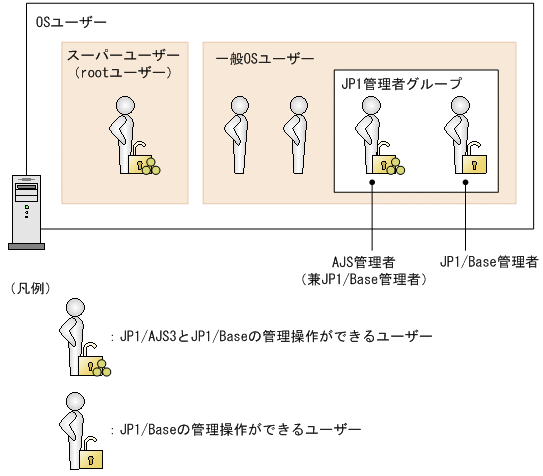 OSユーザー

スーパーユーザー
（rootユーザー）

一般OSユーザー

JP1管理者グループ

AJS管理者
（兼JP1/Base管理者）

JP1/Base管理者

（凡例）

：JP1/AJS3とJP1/Baseの管理操作ができるユーザー

：JP1/Baseの管理操作ができるユーザー