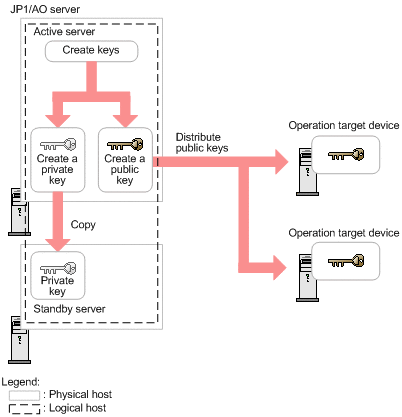 JP1/AO server

Active server

Create keys

Create a private key

Create a public key

Distribute public keys

Operation target device

Copy

Operation target device

Private key

Standby server

Legend:
: Physical host
: Logical host