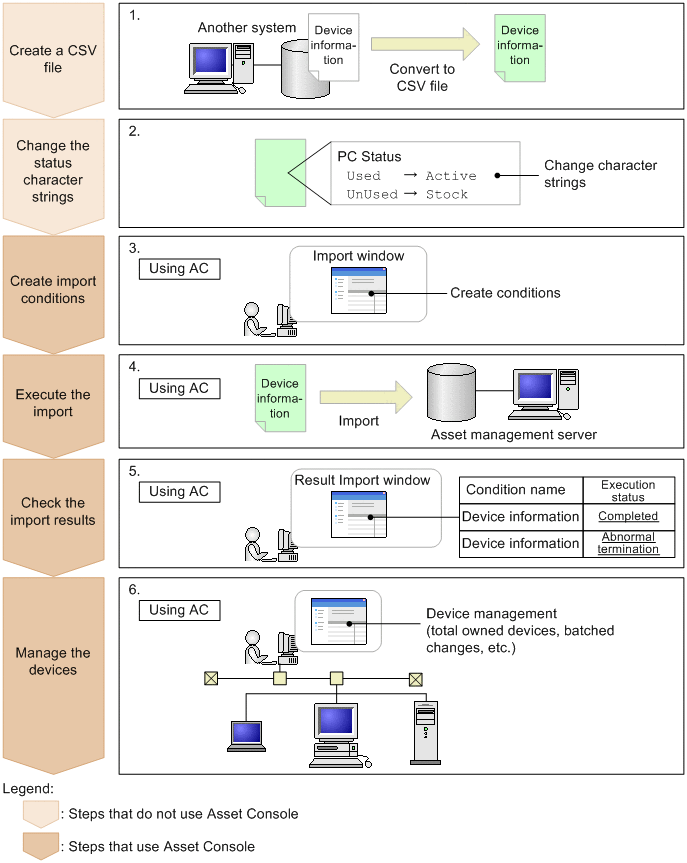 Create a CSV file

1.

Another system

Device information

Convert to CSV file

Device information

Change the status character strings

2.

PC Status

Used → Active

UnUsed → Stock

Change character strings

Create import conditions

3.

Using AC

Import window

Create conditions

Execute the import

4.

Using AC

Device information

Import

Asset management server

Check the import results

5.

Using AC

Result Import window

| Condition name | Execution status |
|---|---|
| Device information | Completed |
| Device information | Abnormal termination |

Manage the devices

6.

Using AC

Device management (total owned devices, batched changes, etc.)

Legend:

: Steps that do not use Asset Console

: Steps that use Asset Console