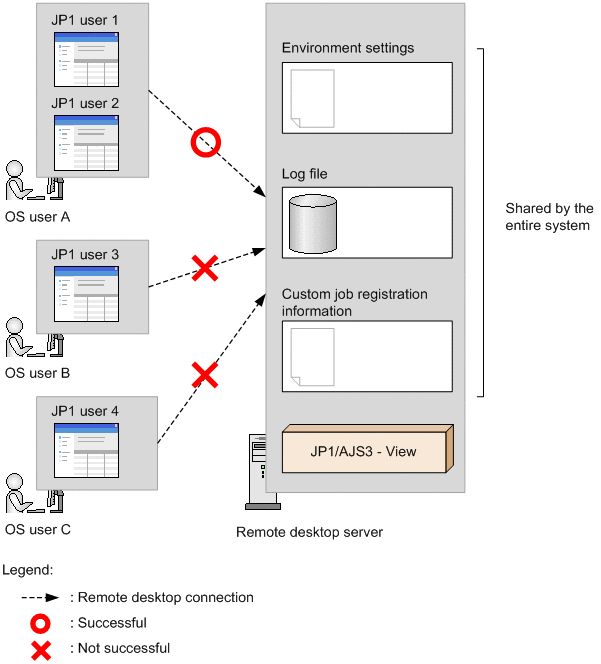 JP1 user 1

JP1 user 2

OS user A

JP1 user 3

OS user B

JP1 user 4

OS user C

Environment settings

Log file

Custom job registration information

JP1/AJS3 - View

Remote desktop server

Shared by the entire system

Legend:

: Remote desktop connection

: Successful

: Not successful