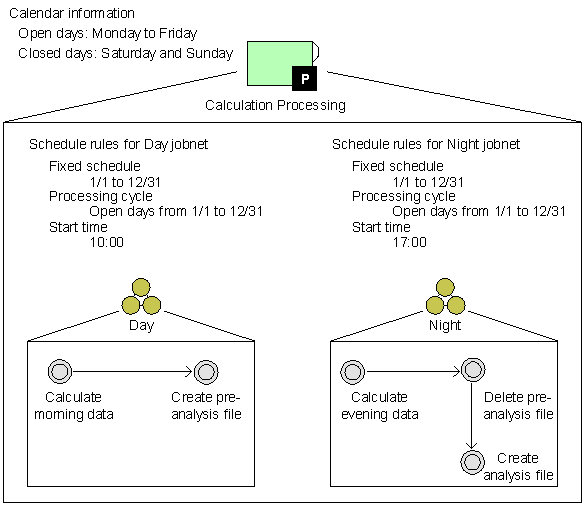 Calendar information
Open days: Monday to Friday
Closed days: Saturday and Sunday

P

Calculation Processing

Schedule rules for Day jobnet
Fixed schedule
1/1 to 12/31
Processing cycle
Open days from 1/1 to 12/31
Start time
10:00

Day

Calculate morning data

Create pre-analysis file

Schedule rules for Night jobnet
Fixed schedule
1/1 to 12/31
Processing cycle
Open days from 1/1 to 12/31
Start time
17:00

Night

Calculate evening data

Delete pre-analysis file

Create analysis file