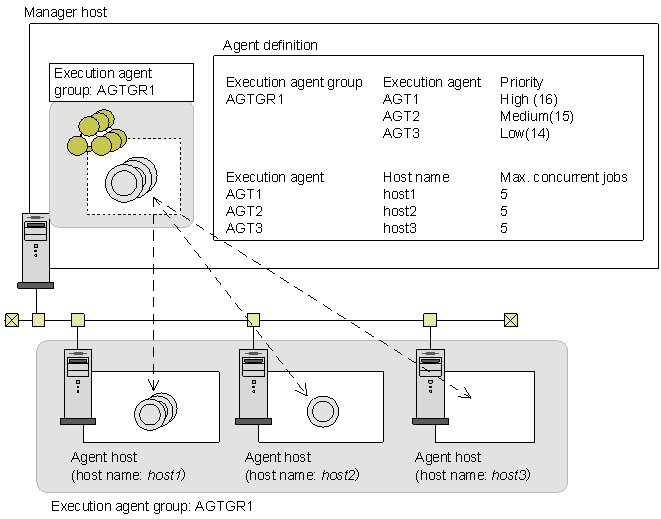 Manager host

Execution agent group: AGTGR1

Agent definition

| Execution agent group | Execution agent | Priority |
|---|---|---|
| AGTGR1 | AGT1 | High (16) |
| | AGT2 | Medium(15) |
| | AGT3 | Low(14) |

| Execution agent | Host name | Max. concurrent jobs |
|---|---|---|
| AGT1 | host1 | 5 |
| AGT2 | host2 | 5 |
| AGT3 | host3 | 5 |

Agent host (host name: host1)

Agent host (host name: host2)

Agent host (host name: host3)

Execution agent group: AGTGR1