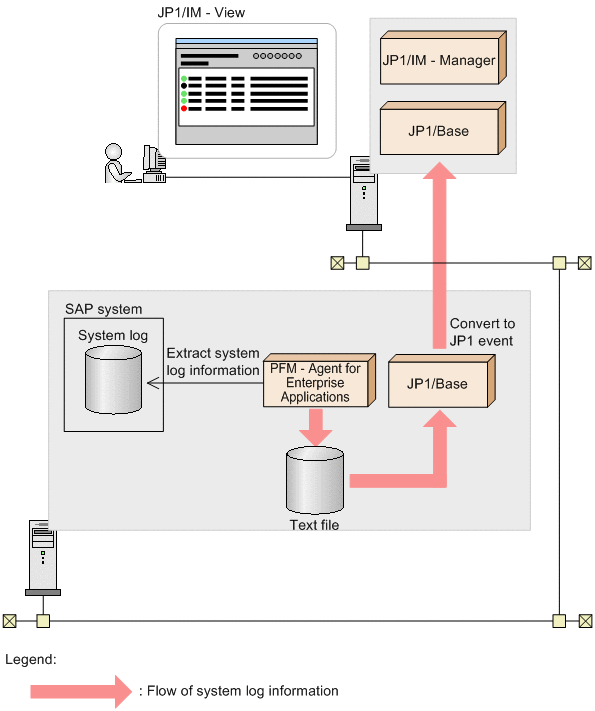 JP1/IM - View

JP1/IM - Manager

JP1/Base

SAP system

System log

Extract system log information

PFM - Agent for Enterprise Applications

JP1/Base

Convert to JP1 event

Text file

Legend:

: Flow of system log information