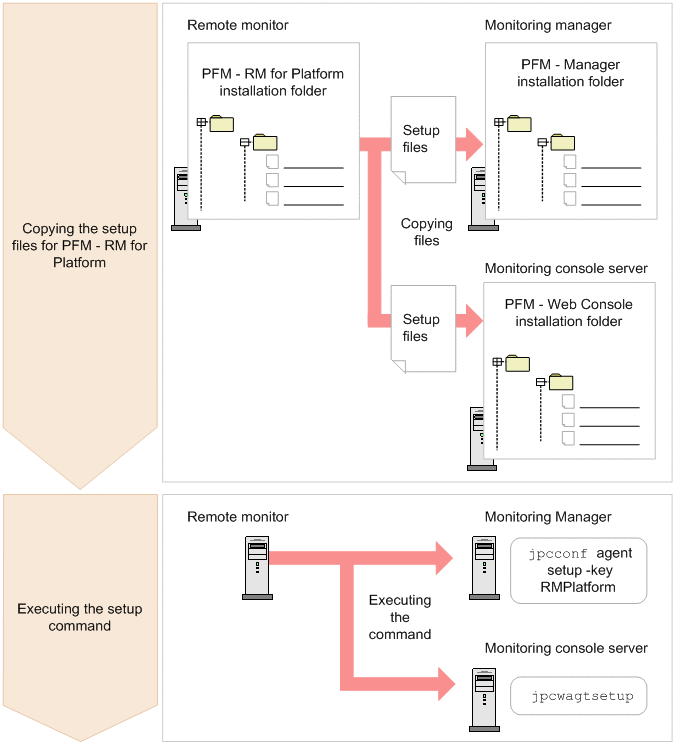 Copying the setup files for PFM - RM for Platform

Remote monitor

PFM - RM for Platform installation folder

Setup files

Copying files

Setup files

Monitoring manager

PFM - Manager installation folder

Monitoring console server

PFM - Web Console installation folder

Executing the setup command

Remote monitor

Executing the command

Monitoring Manager

jpcconf agent setup -key RMPlatform

Monitoring console server

jpcwagtsetup