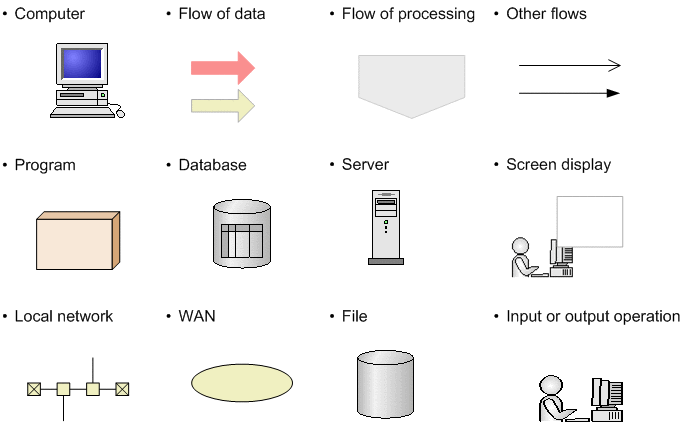 • Computer
• Flow of data
• Flow of processing
• Other flows

• Program
• Database
• Server
• Screen display

• Local network
• WAN
• File
• Input or output operation