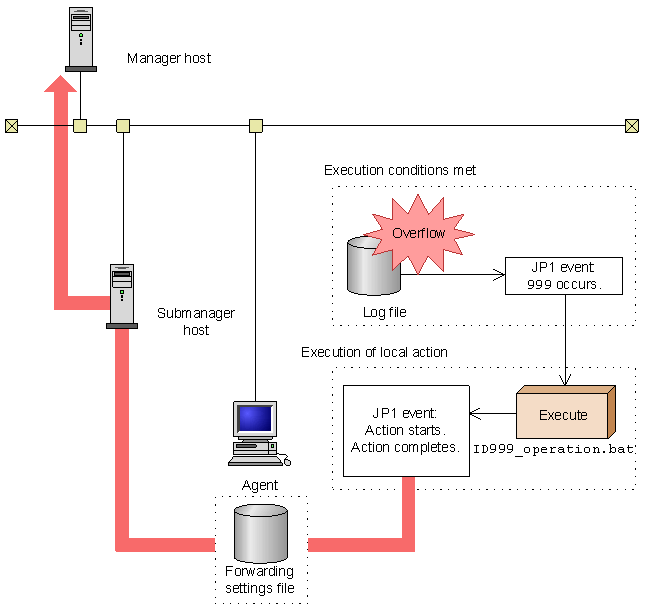 Manager host

Execution conditions met

Overflow

Log file

JP1 event 999 occurs.

Submanager host

Execution of local action

JP1 event: Action starts. Action completes.

Execute

ID999_operation.bat

Agent

Forwarding settings file