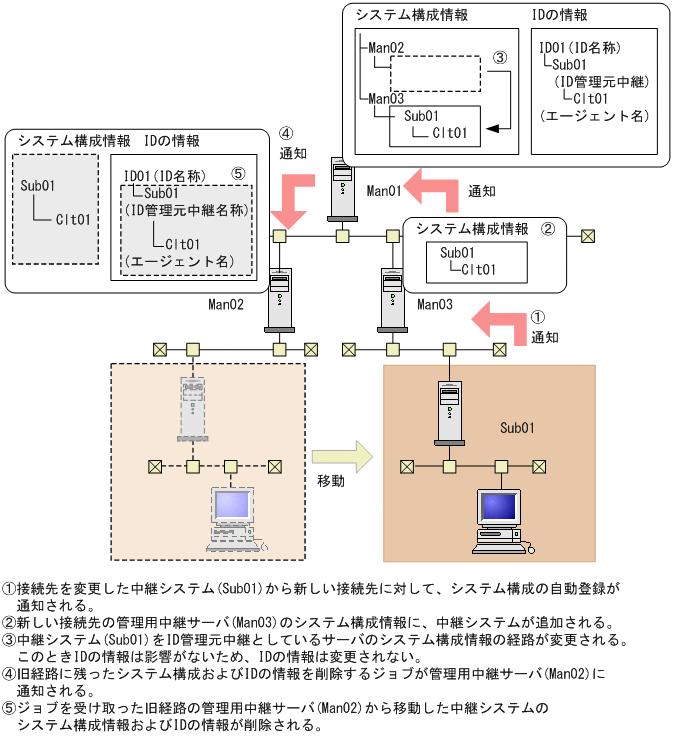 システム構成情報

IDの情報

Man02

③

Man03

Sub01

Clt01

ID01(ID名称)
Sub01
(ID管理元中継)
Clt01
(エージェント名)

システム構成情報　IDの情報

Sub01

Clt01

ID01(ID名称)　⑤
Sub01
(ID管理元中継名称)
Clt01
(エージェント名)

④
通知

Man01

通知

システム構成情報　②

Sub01
Clt01

Man02

Man03

①
通知

Sub01

移動

①接続先を変更した中継システム(Sub01)から新しい接続先に対して、システム構成の自動登録が通知される。
②新しい接続先の管理用中継サーバ(Man03)のシステム構成情報に、中継システムが追加される。
③中継システム(Sub01)をID管理元中継としているサーバのシステム構成情報の経路が変更される。このときIDの情報は影響がないため、IDの情報は変更されない。
④旧経路に残ったシステム構成およびIDの情報を削除するジョブが管理用中継サーバ(Man02)に通知される。
⑤ジョブを受け取った旧経路の管理用中継サーバ(Man02)から移動した中継システムのシステム構成情報およびIDの情報が削除される。